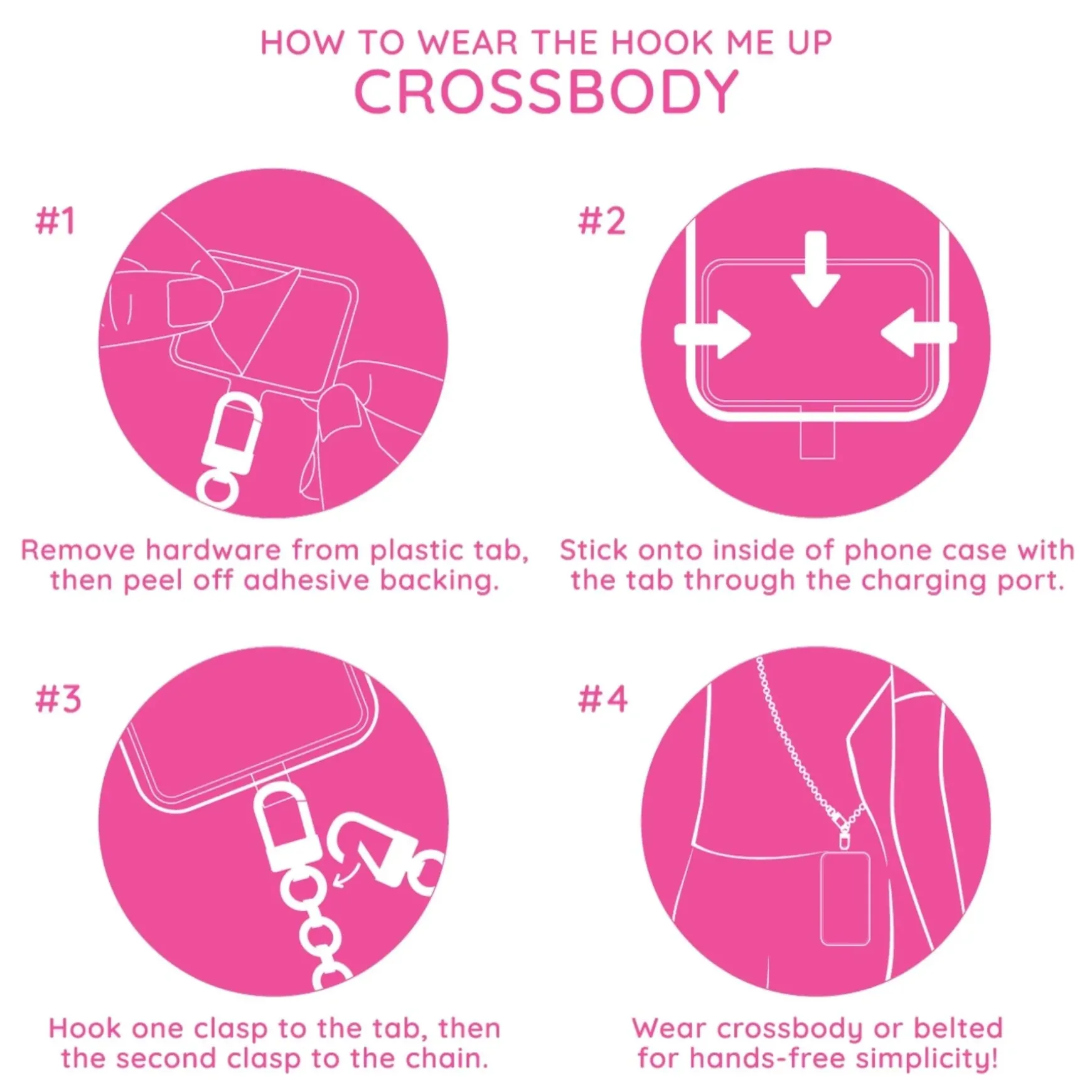 HOW TO WEAR THE HOOK ME UP
CROSSBODY

#1

Remove hardware from plastic tab, then peel off adhesive backing.

#2

Stick onto inside of phone case with the tab through the charging port.

#3

Hook one clasp to the tab, then the second clasp to the chain.

#4

Wear crossbody or belted for hands-free simplicity!